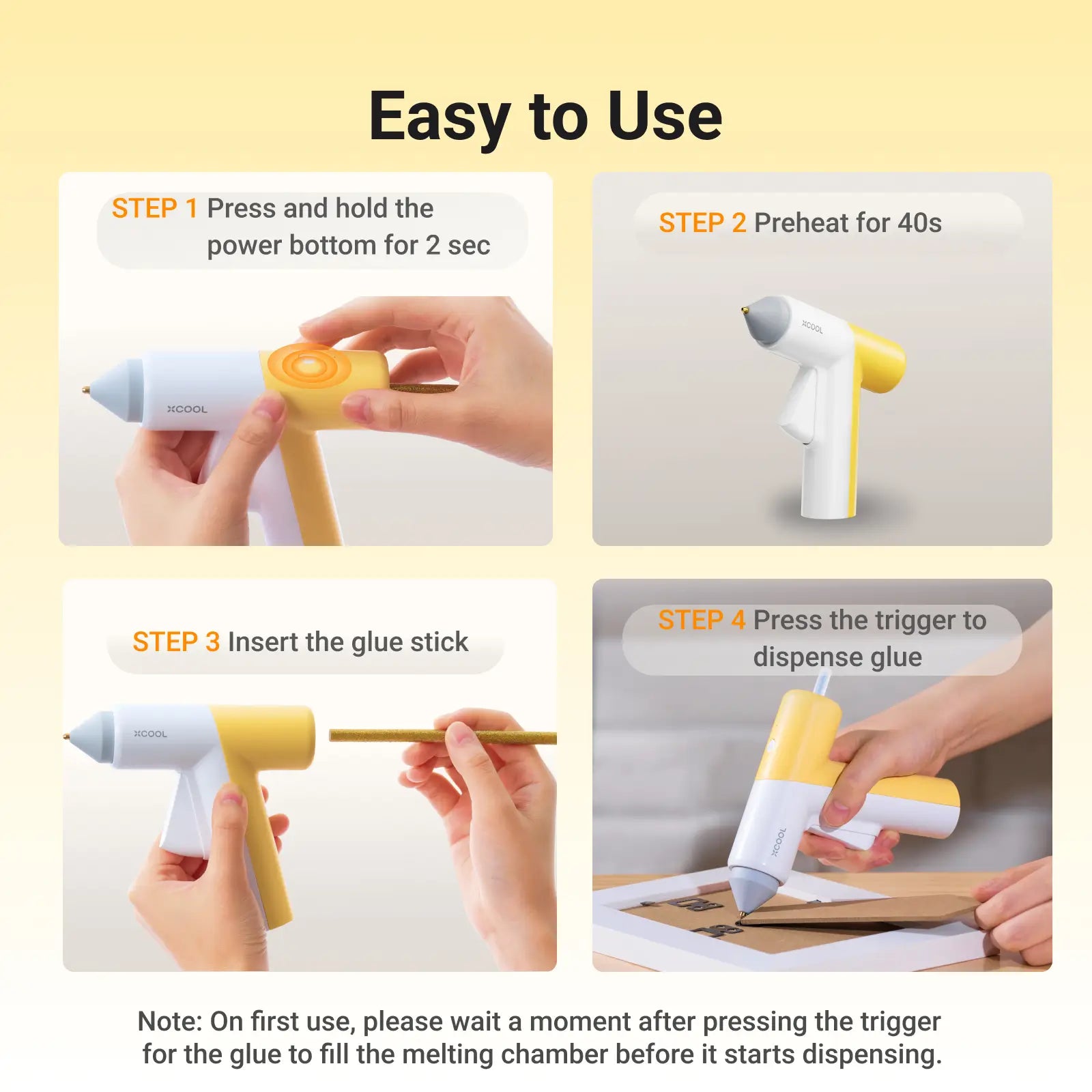 Easy to Use

STEP 1 Press and hold the power bottom for 2 sec

XCOOL

STEP 2 Preheat for 40s

XCOOL

STEP 3 Insert the glue stick

XCOOL

STEP 4 Press the trigger to dispense glue

XCOOL

Note: On first use, please wait a moment after pressing the trigger for the glue to fill the melting chamber before it starts dispensing.