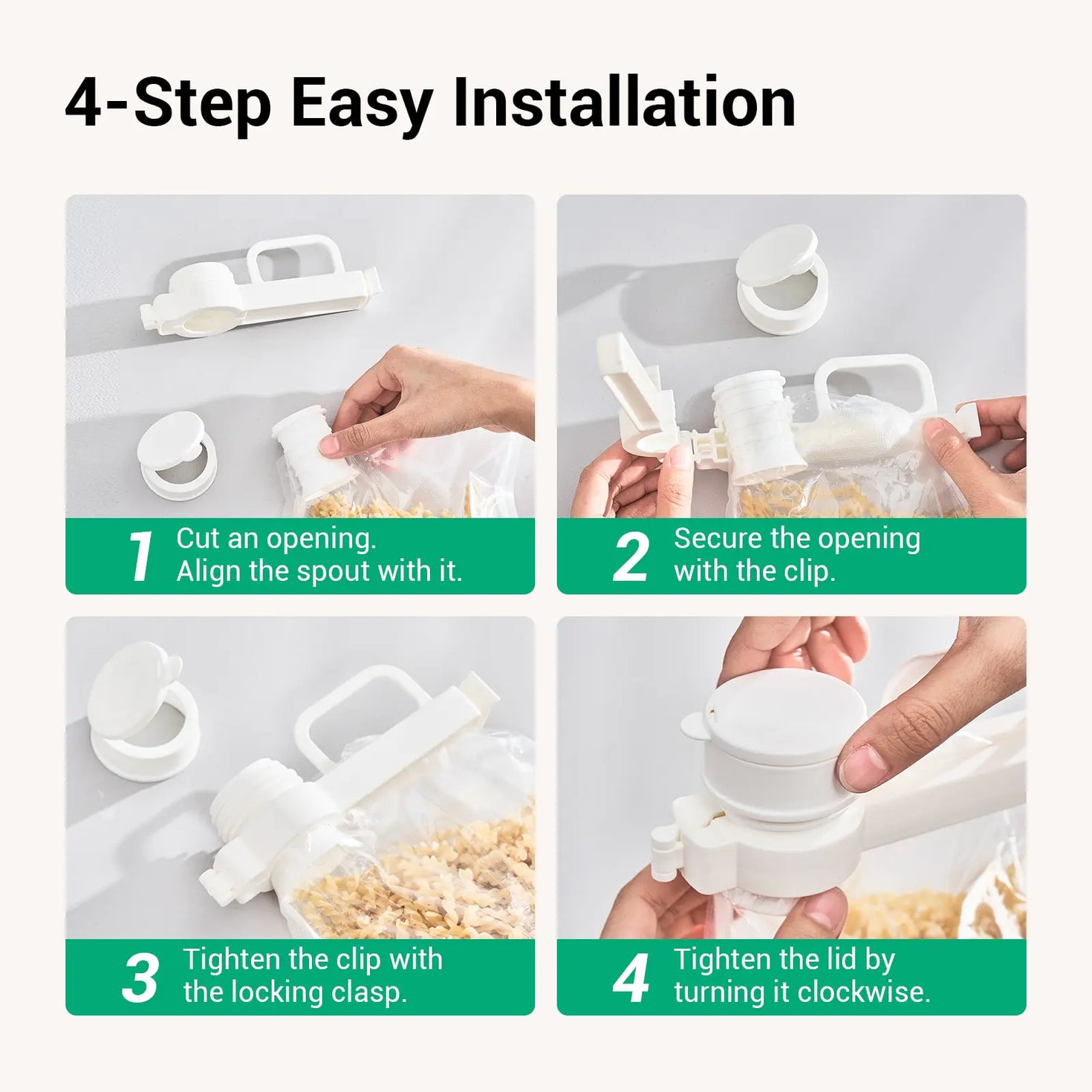 4-Step Easy Installation

1 Cut an opening. Align the spout with it.

2 Secure the opening with the clip.

3 Tighten the clip with the locking clasp.

4 Tighten the lid by turning it clockwise.