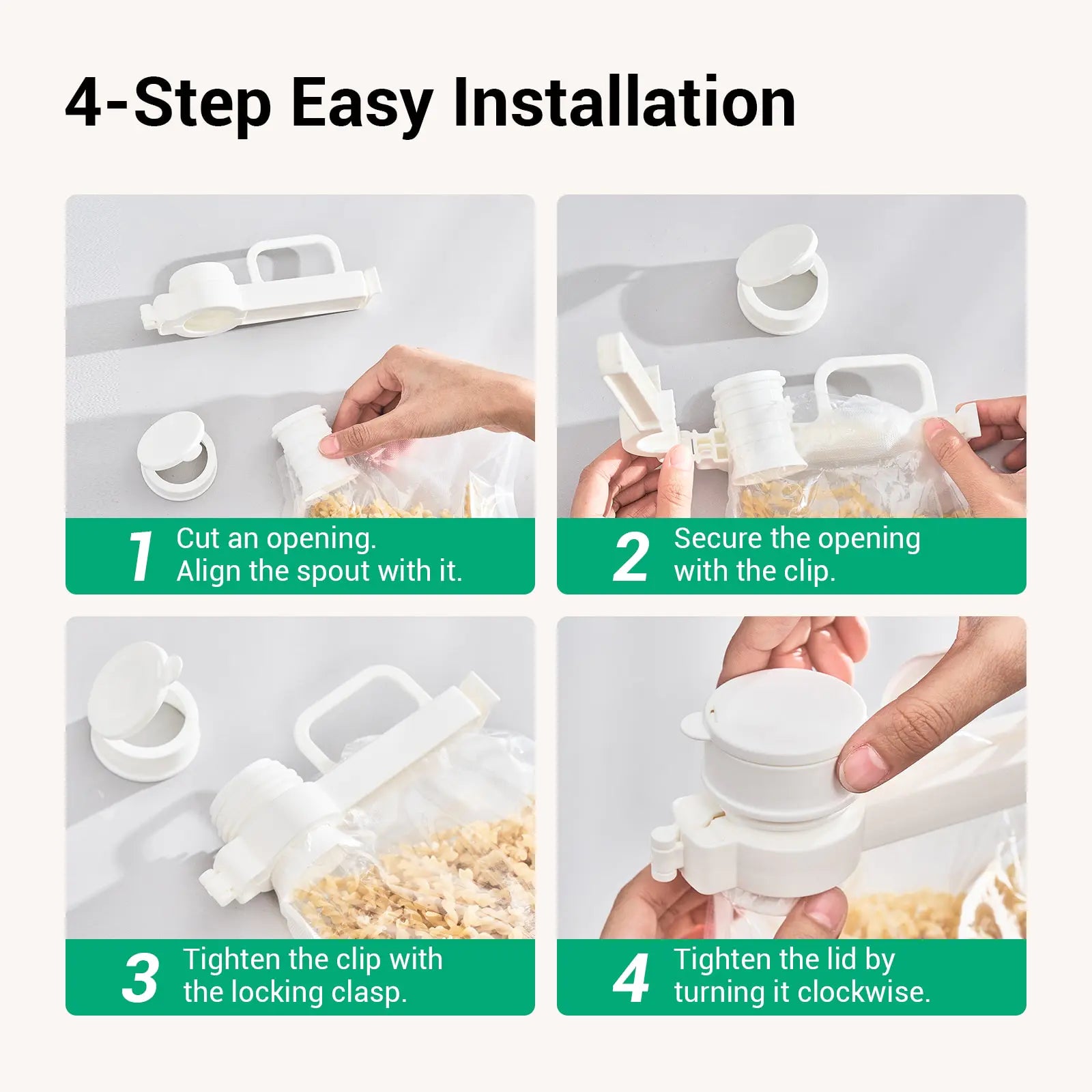 4-Step Easy Installation

1 Cut an opening.
Align the spout with it.

2 Secure the opening
with the clip.

3 Tighten the clip with
the locking clasp.

4 Tighten the lid by
turning it clockwise.