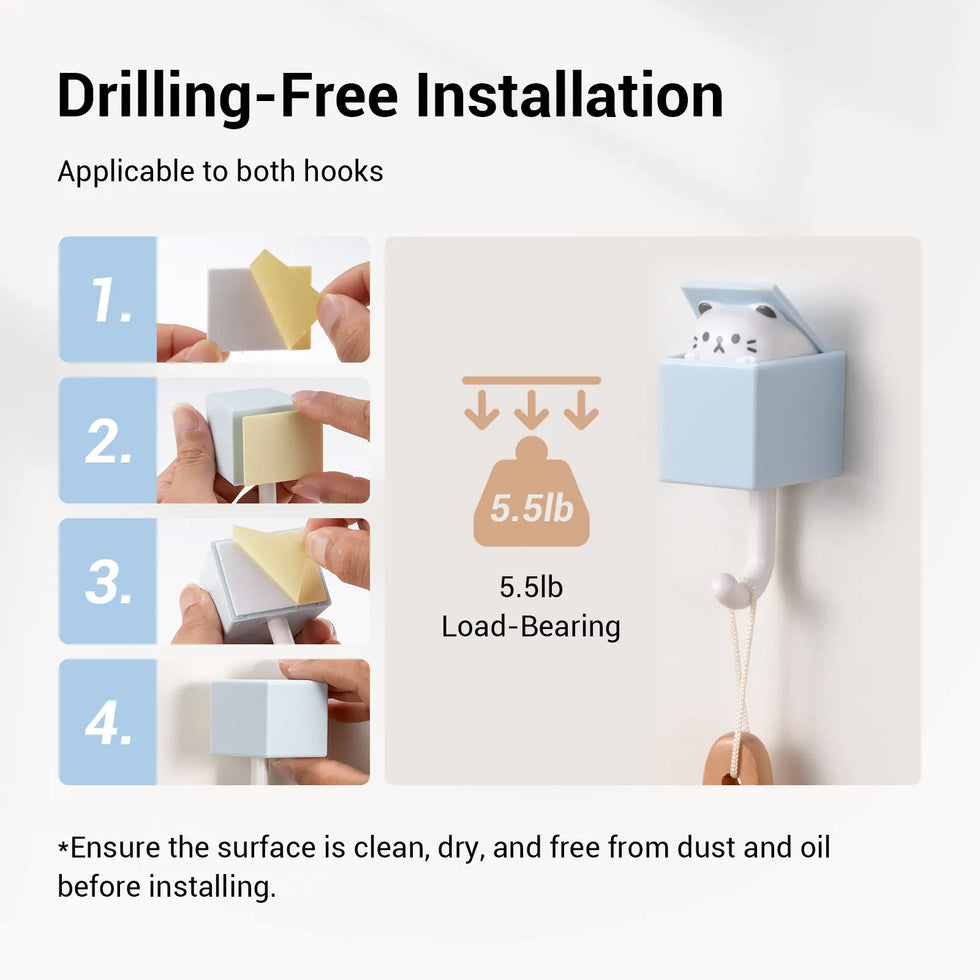 Drilling-Free Installation

Applicable to both hooks

1.

2.

3.

4.

5.5lb

5.5lb Load-Bearing

*Ensure the surface is clean, dry, and free from dust and oil before installing.