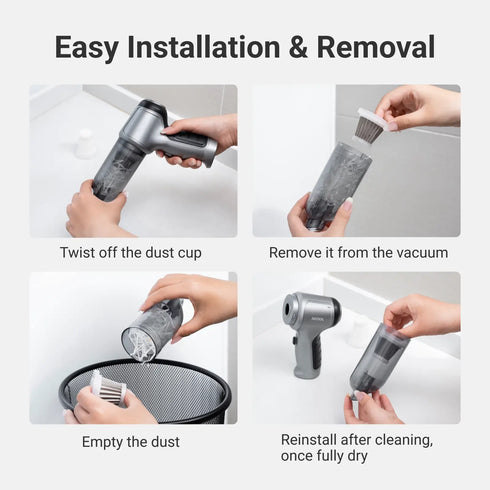 Easy Installation & Removal

Twist off the dust cup

Remove it from the vacuum

Empty the dust

Reinstall after cleaning, once fully dry