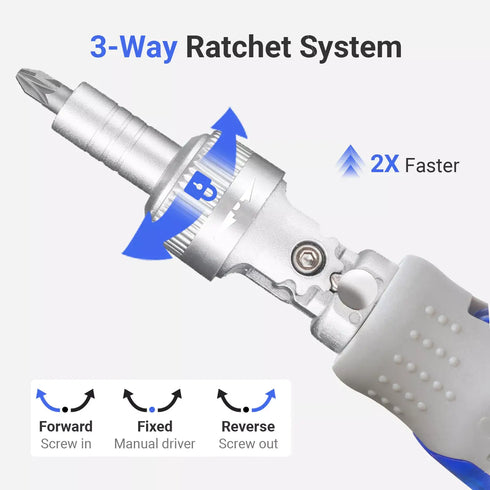 3-Way Ratchet System

2X Faster

Forward
Screw in

Fixed
Manual driver

Reverse
Screw out