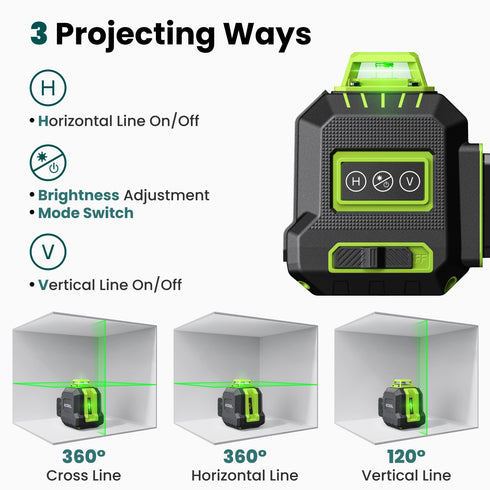 3 Projecting Ways

H

• Horizontal Line On/Off

• Brightness Adjustment
• Mode Switch

V

• Vertical Line On/Off

H V

360° Cross Line

360° Horizontal Line

120° Vertical Line