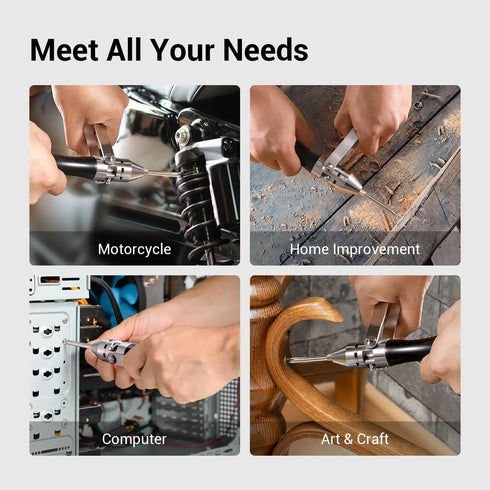 Meet All Your Needs

Motorcycle

Home Improvement

Computer

Art & Craft